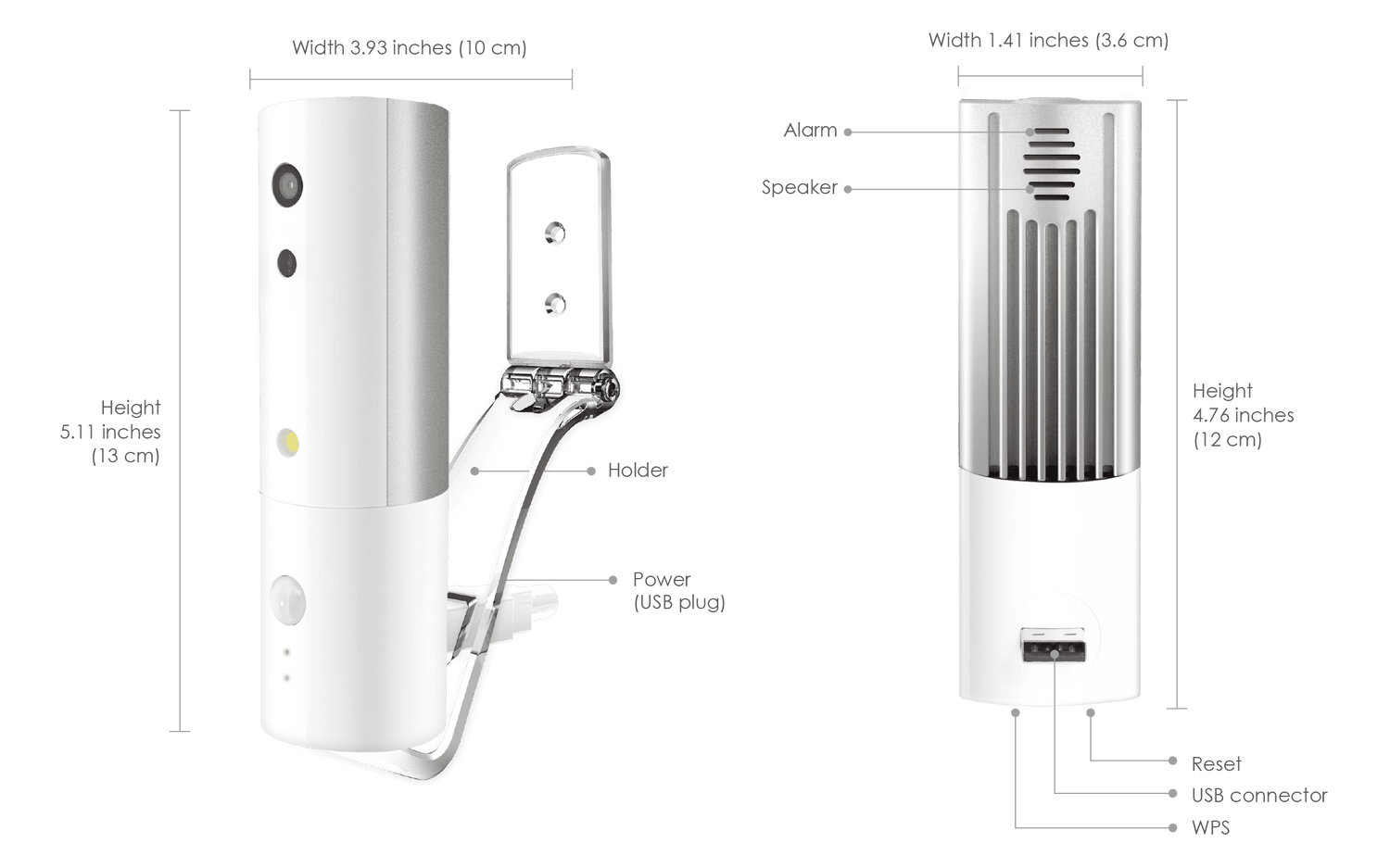 Width 3.93 inches (10 cm)

Height 5.11 inches (13 cm)

Holder

Power (USB plug)

Width 1.41 inches (3.6 cm)

Alarm

Speaker

Height 4.76 inches (12 cm)

Reset

USB connector

WPS