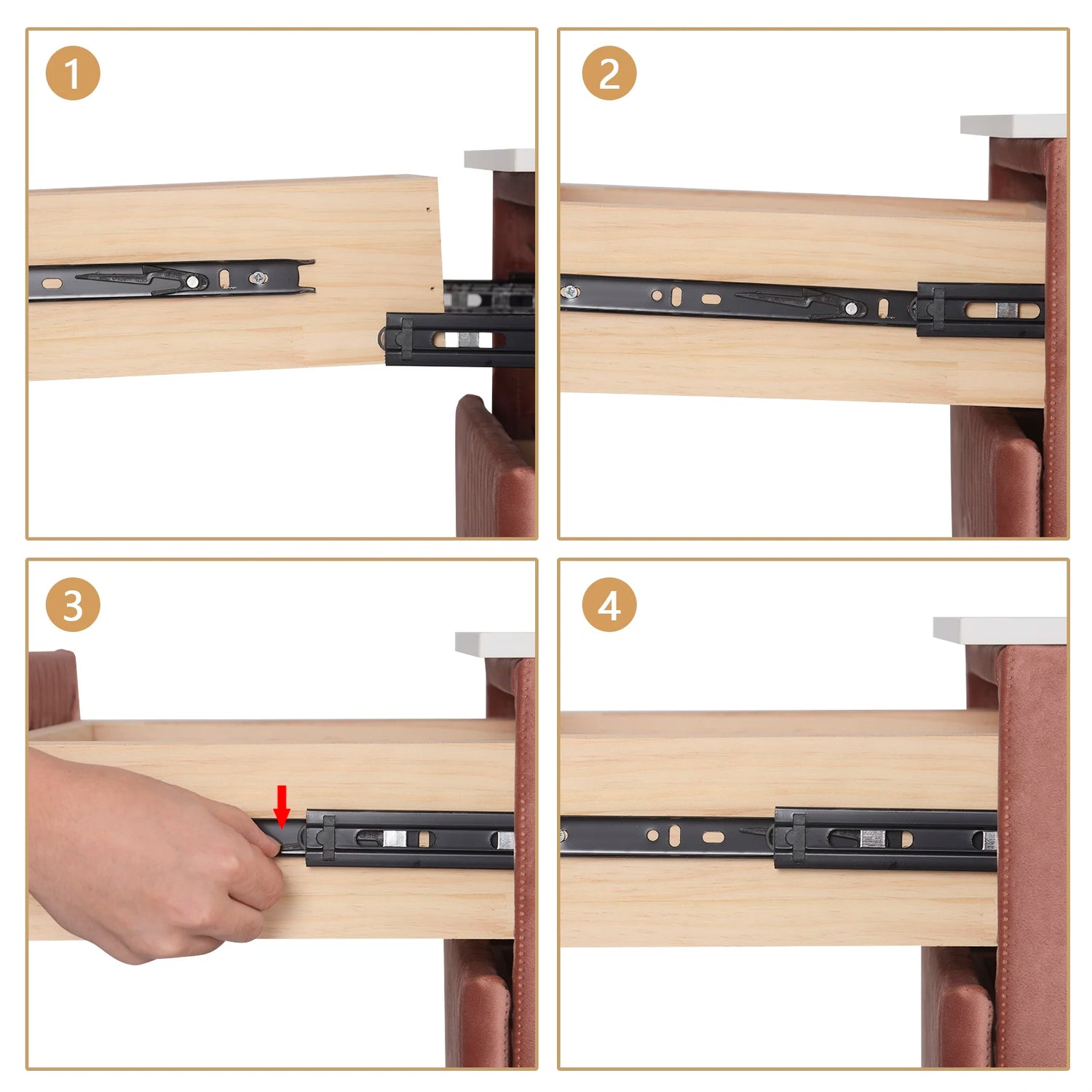 1

2

3

4