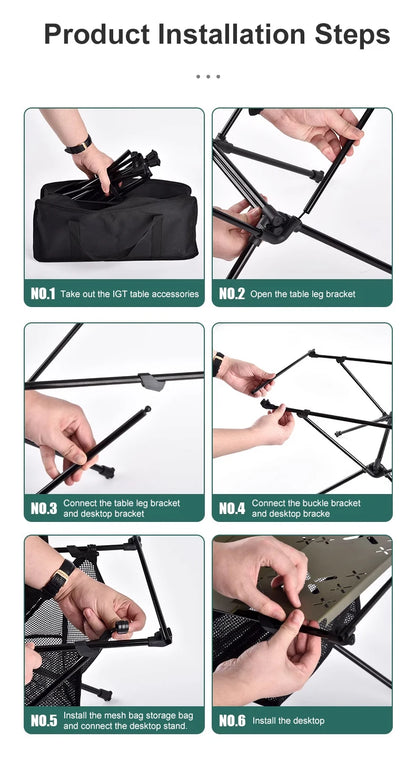 Product Installation Steps

...

NO.1 Take out the IGT table accessories

NO.2 Open the table leg bracket

NO.3 Connect the table leg bracket and desktop bracket

NO.4 Connect the buckle bracket and desktop bracke

NO.5 Install the mesh bag storage bag and connect the desktop stand.

NO.6 Install the desktop