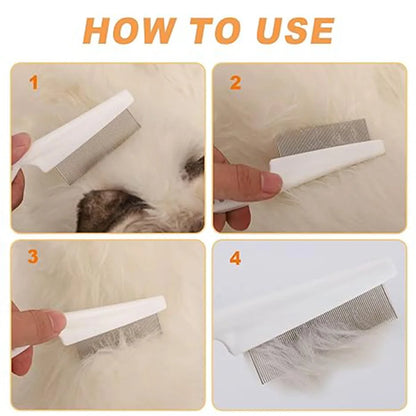 HOW TO USE

1

2

3

4