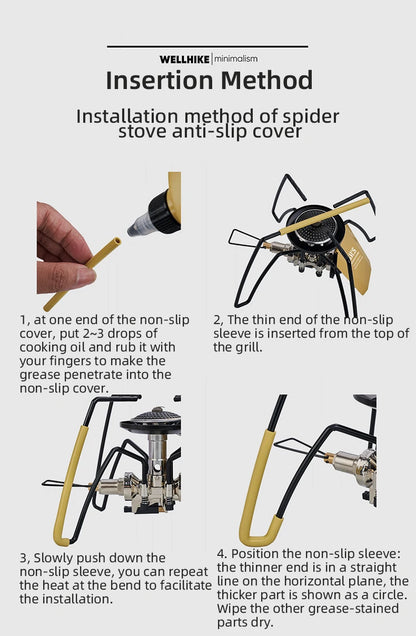 WELLHIKE | minimalism

Insertion Method

Installation method of spider stove anti-slip cover

1, at one end of the non-slip cover, put 2~3 drops of cooking oil and rub it with your fingers to make the grease penetrate into the non-slip cover.

2, The thin end of the non-slip sleeve is inserted from the top of the grill.

3, Slowly push down the non-slip sleeve, you can repeat the heat at the bend to facilitate the installation.

4. Position the non-slip sleeve: the thinner end is in a straight line on the horizontal plane, the thicker part is shown as a circle. Wipe the other grease-stained parts dry.