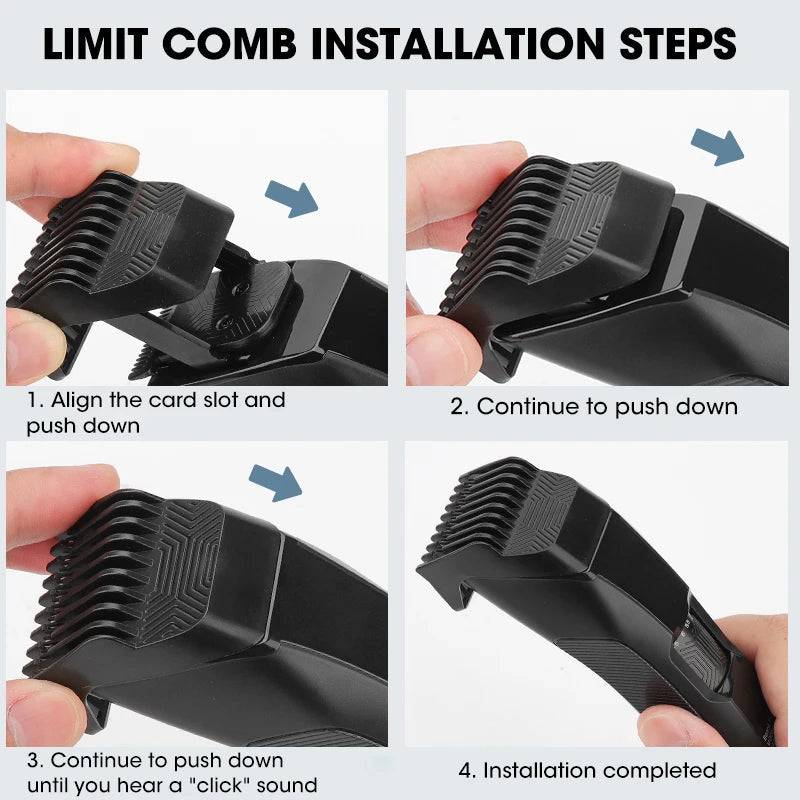 LIMIT COMB INSTALLATION STEPS

1. Align the card slot and push down

2. Continue to push down

3. Continue to push down until you hear a "click" sound

4. Installation completed