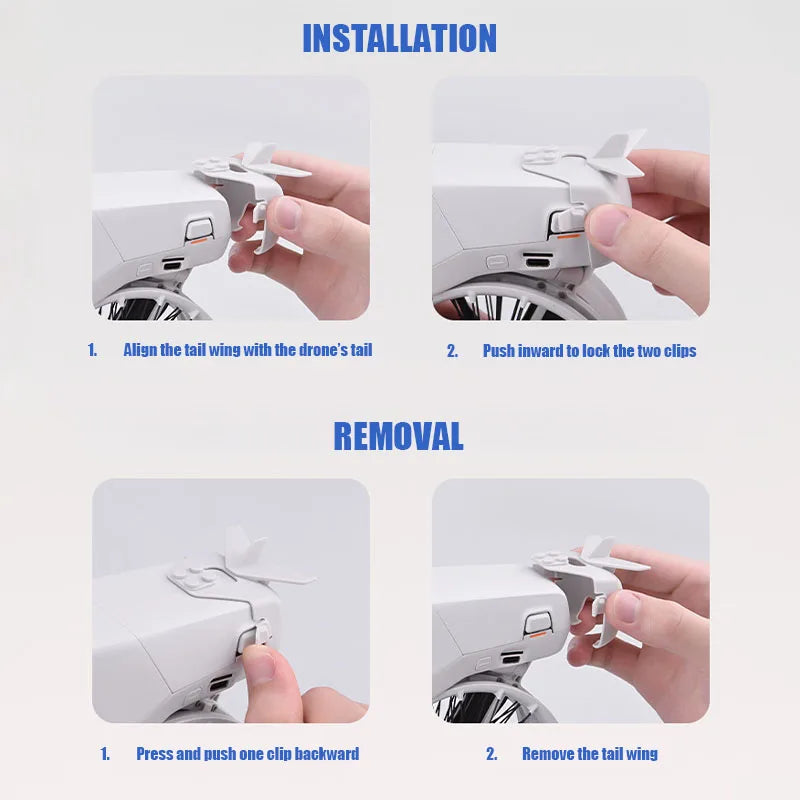 INSTALLATION

1. Align the tail wing with the drone's tail

2. Push inward to lock the two clips

REMOVAL

1. Press and push one clip backward

2. Remove the tail wing