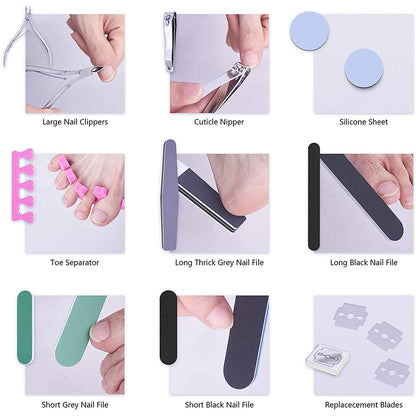 Large Nail Clippers

Cuticle Nipper

Silicone Sheet

Toe Separator

Long Thrick Grey Nail File

Long Black Nail File

Short Grey Nail File

Short Black Nail File

Replacecement Blades