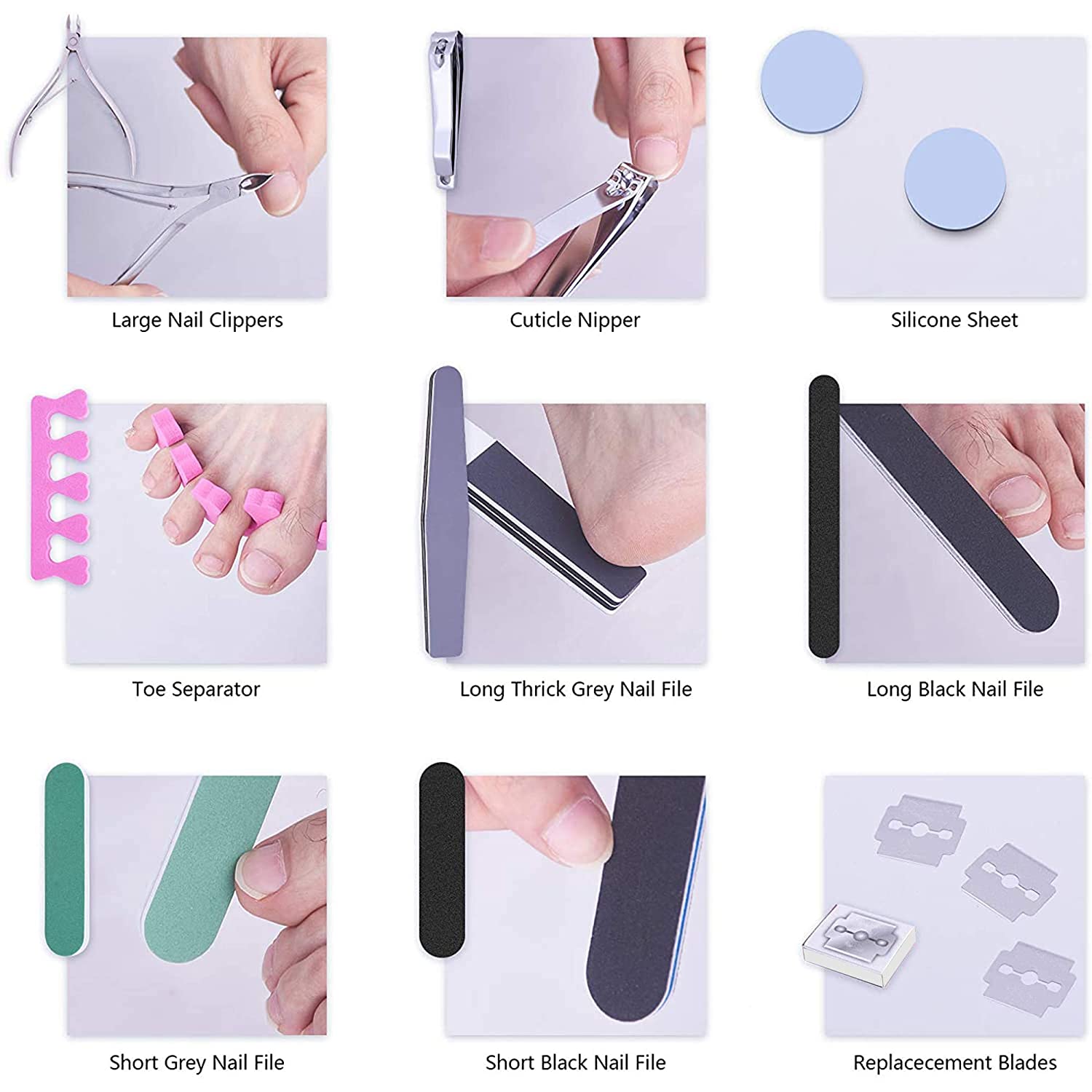 Large Nail Clippers

Cuticle Nipper

Silicone Sheet

Toe Separator

Long Thrick Grey Nail File

Long Black Nail File

Short Grey Nail File

Short Black Nail File

Replacecement Blades