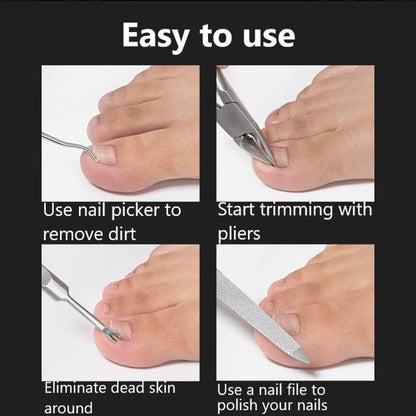 Easy to use

Use nail picker to remove dirt

Start trimming with pliers

Eliminate dead skin around

Use a nail file to polish your nails