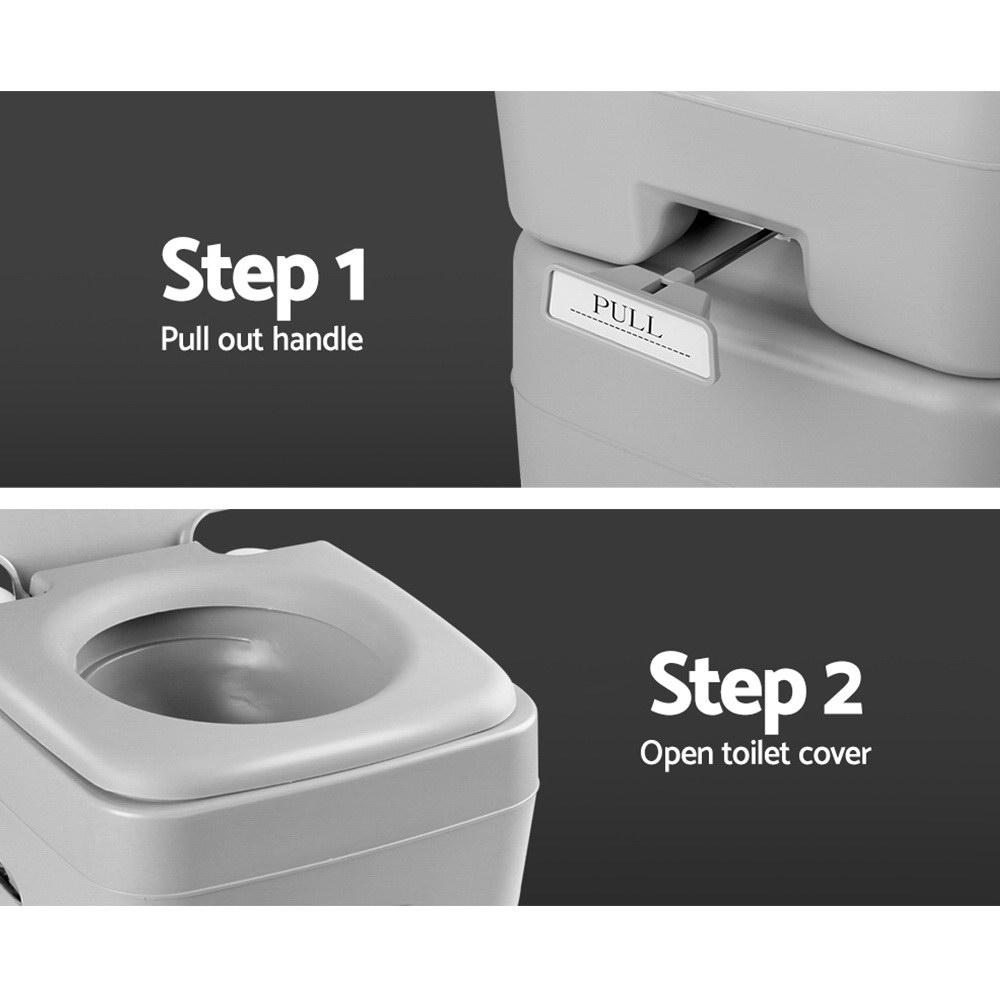 Step 1
Pull out handle

PULL

Step 2
Open toilet cover