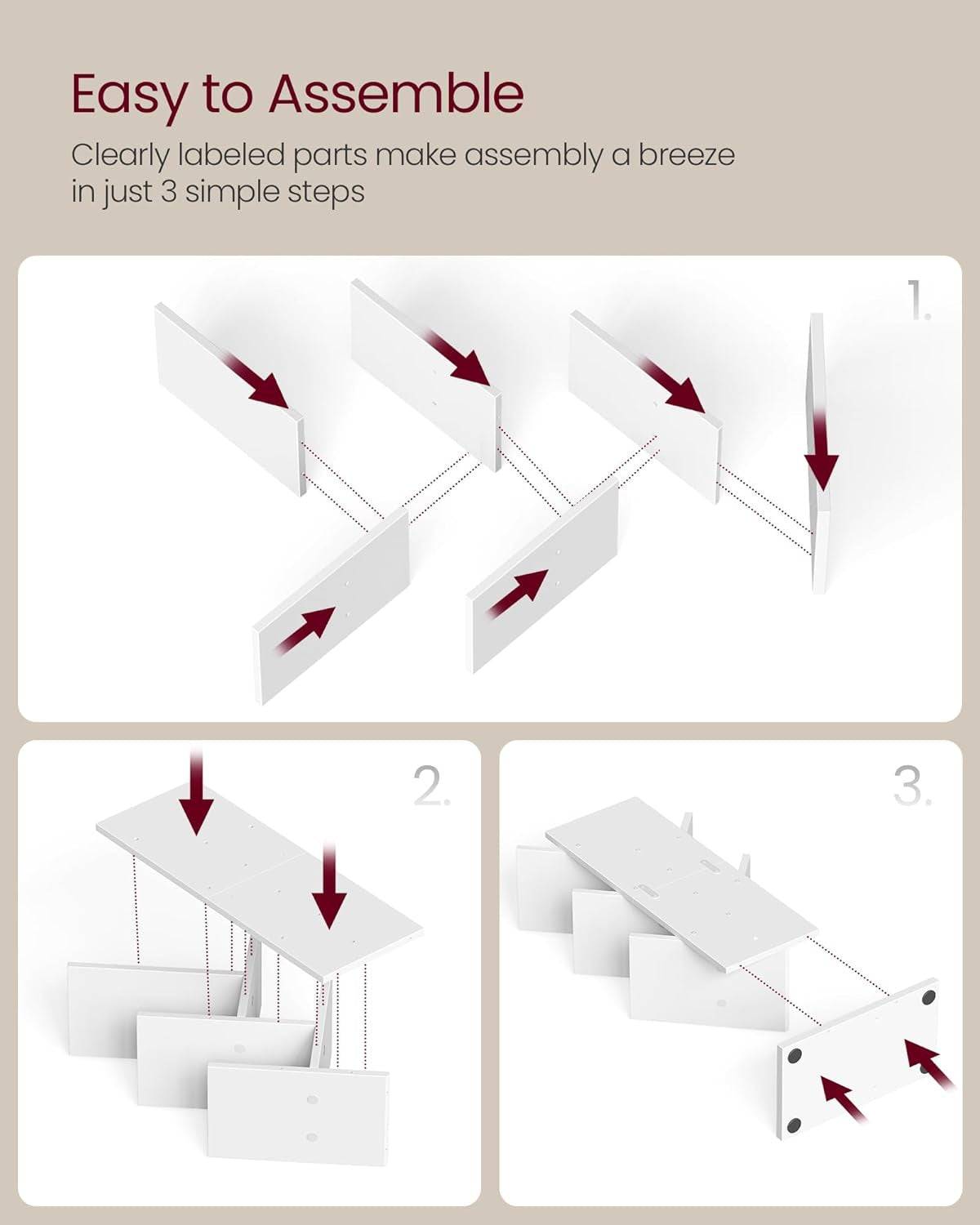 Easy to Assemble

Clearly labeled parts make assembly a breeze in just 3 simple steps

1.

2.

3.