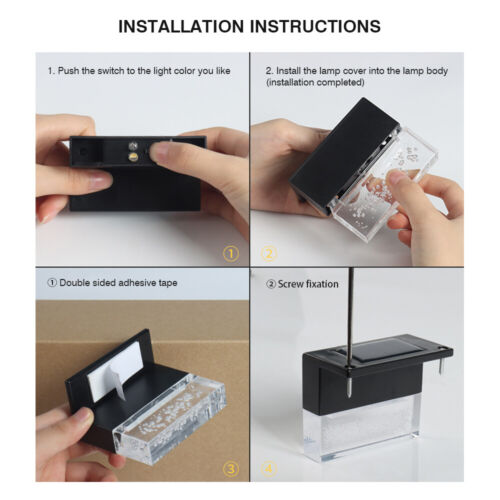 INSTALLATION INSTRUCTIONS

1. Push the switch to the light color you like

①

2. Install the lamp cover into the lamp body (installation completed)

②

① Double sided adhesive tape

③

② Screw fixation

④