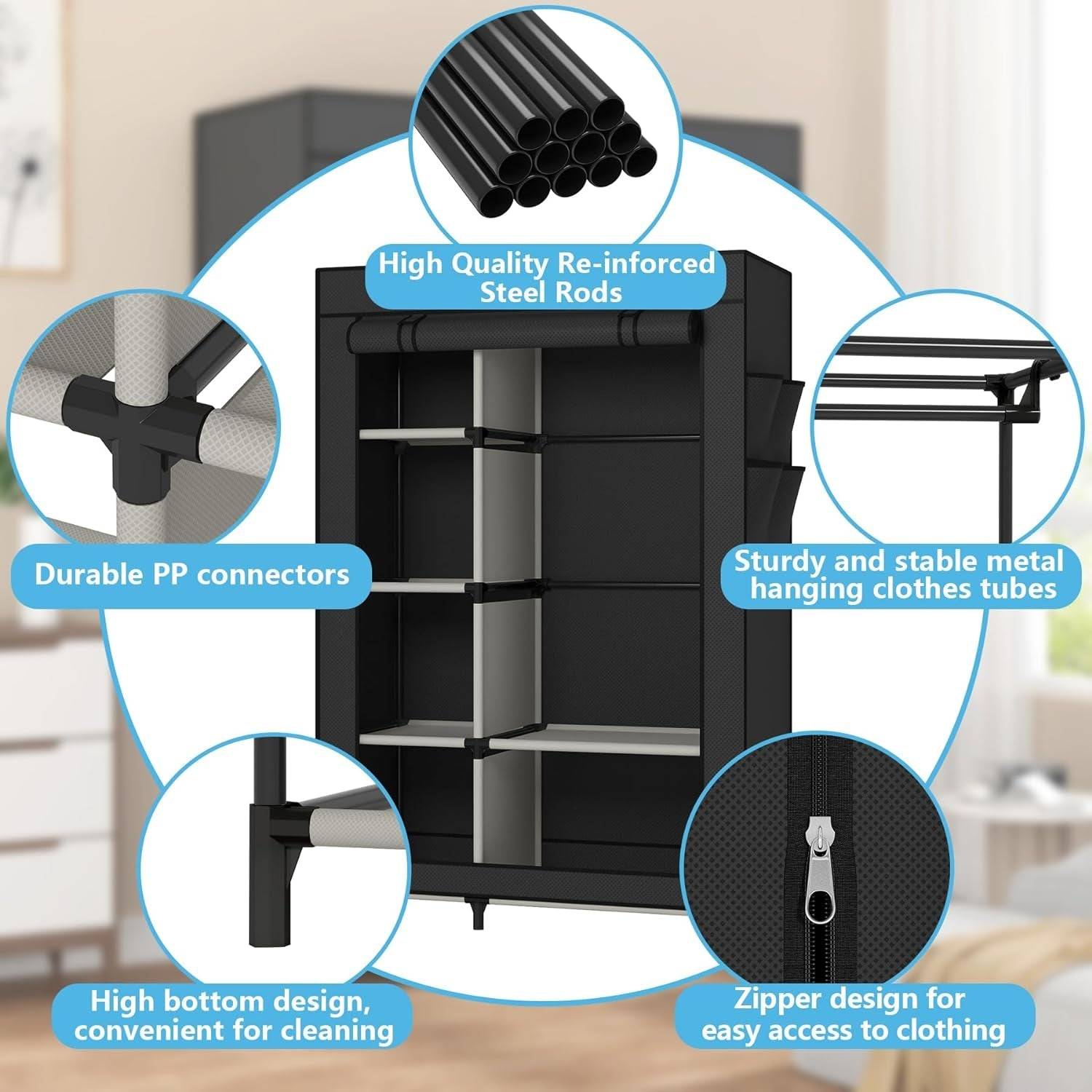 High Quality Re-inforced Steel Rods

Durable PP connectors

Sturdy and stable metal hanging clothes tubes

High bottom design, convenient for cleaning

Zipper design for easy access to clothing