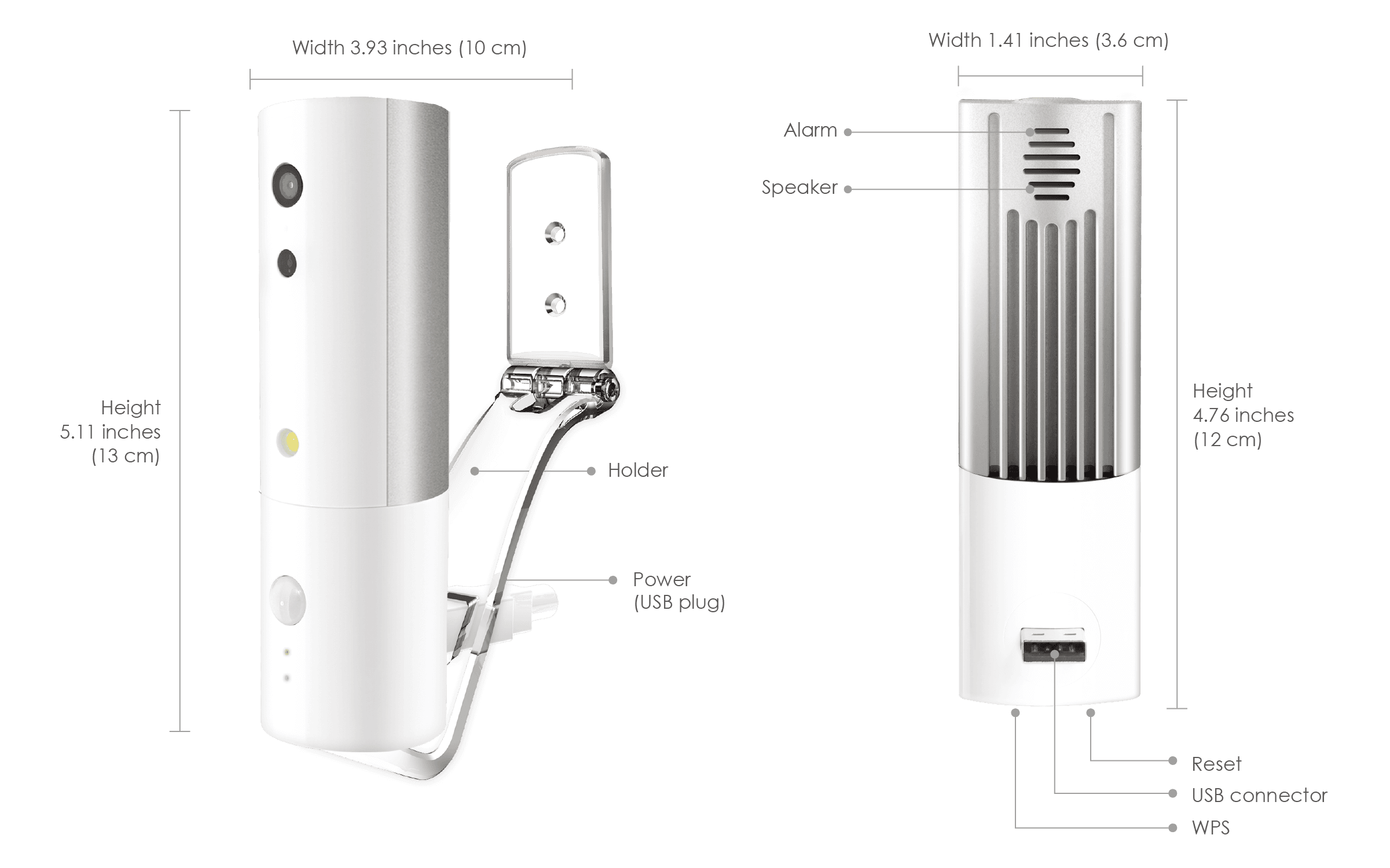 Width 3.93 inches (10 cm)

Height
5.11 inches
(13 cm)

Holder

Power
(USB plug)

Width 1.41 inches (3.6 cm)

Alarm

Speaker

Height
4.76 inches
(12 cm)

Reset

USB connector

WPS