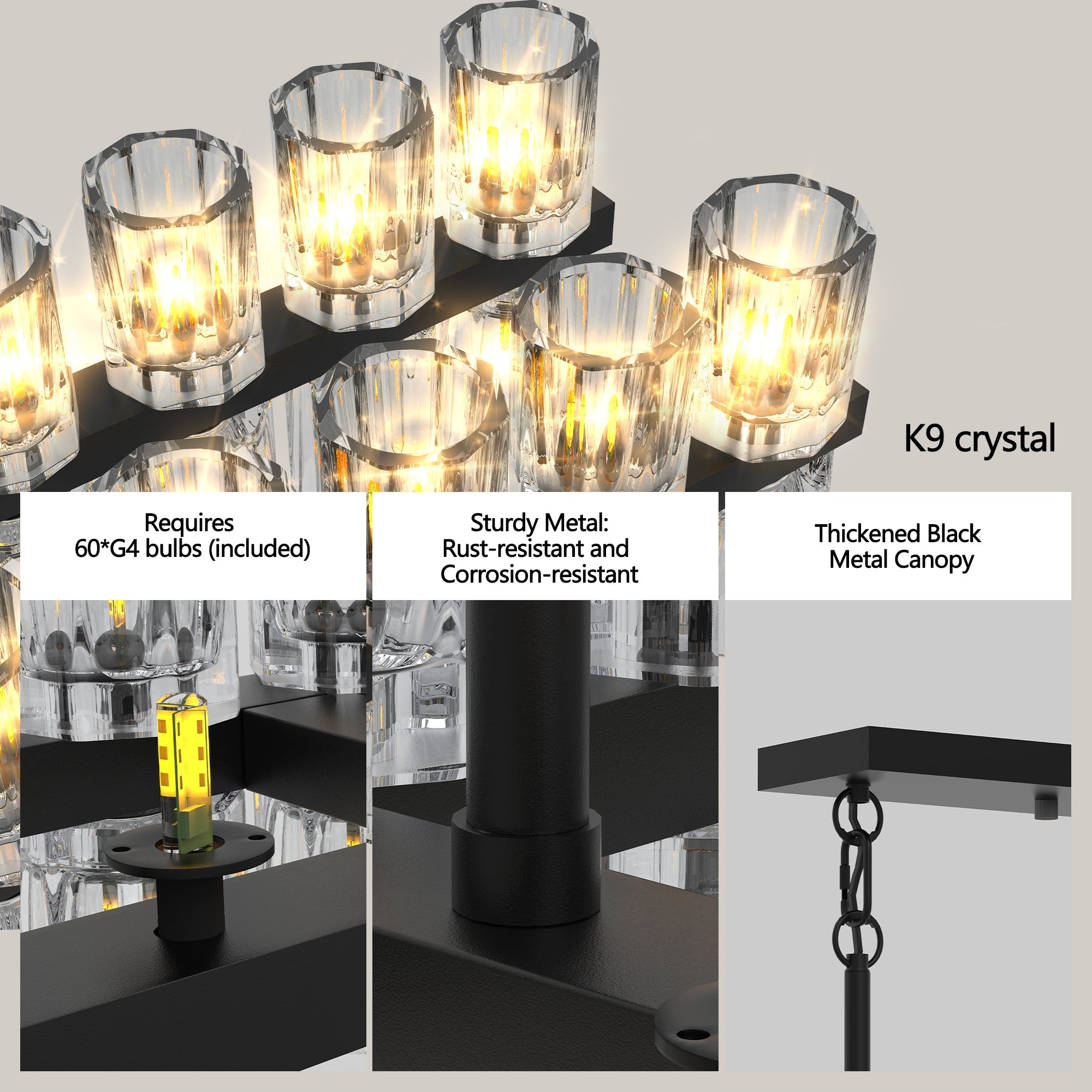 K9 crystal

Requires
60*G4 bulbs (included)

Sturdy Metal:
Rust-resistant and
Corrosion-resistant

Thickened Black
Metal Canopy