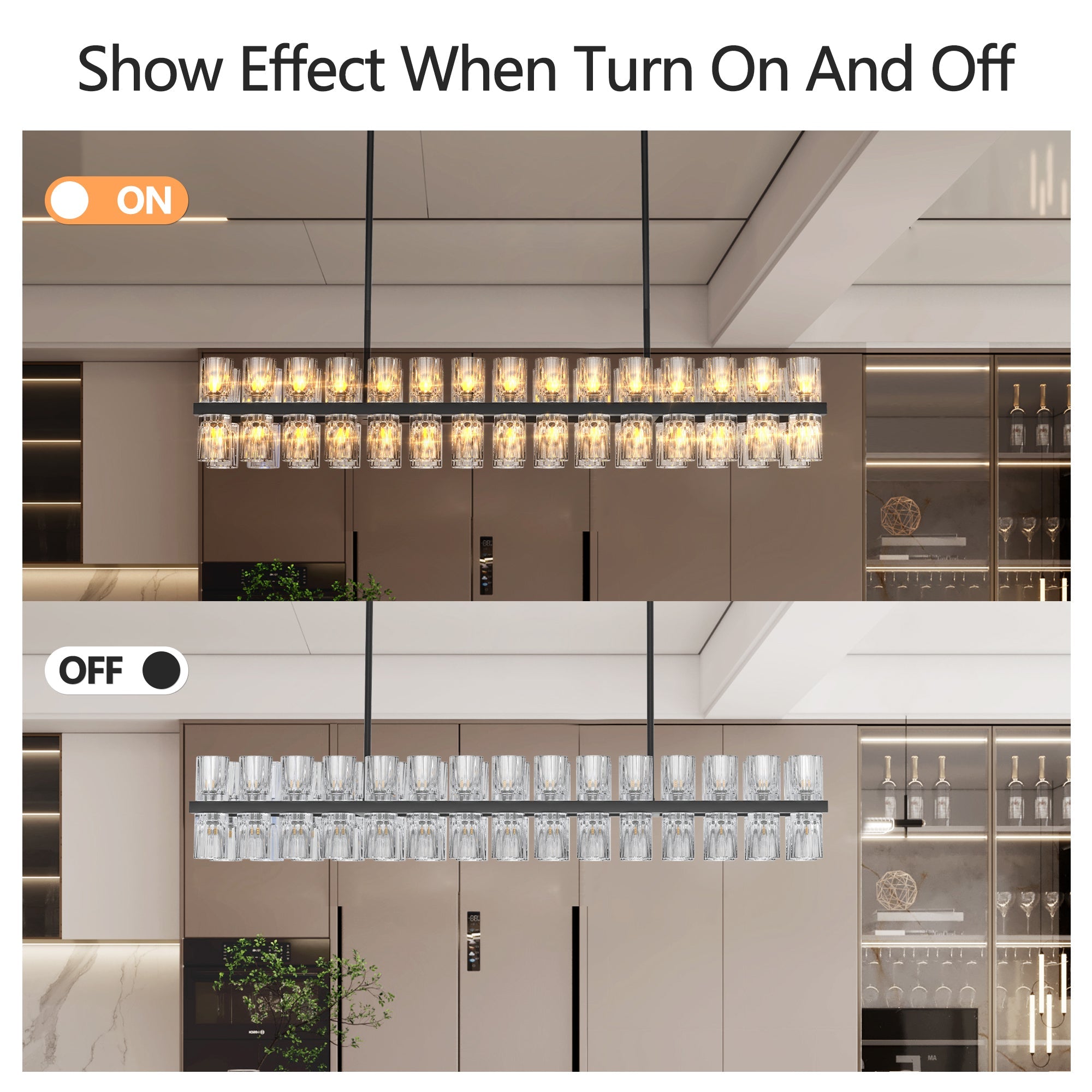 Show Effect When Turn On And Off

ON

OFF