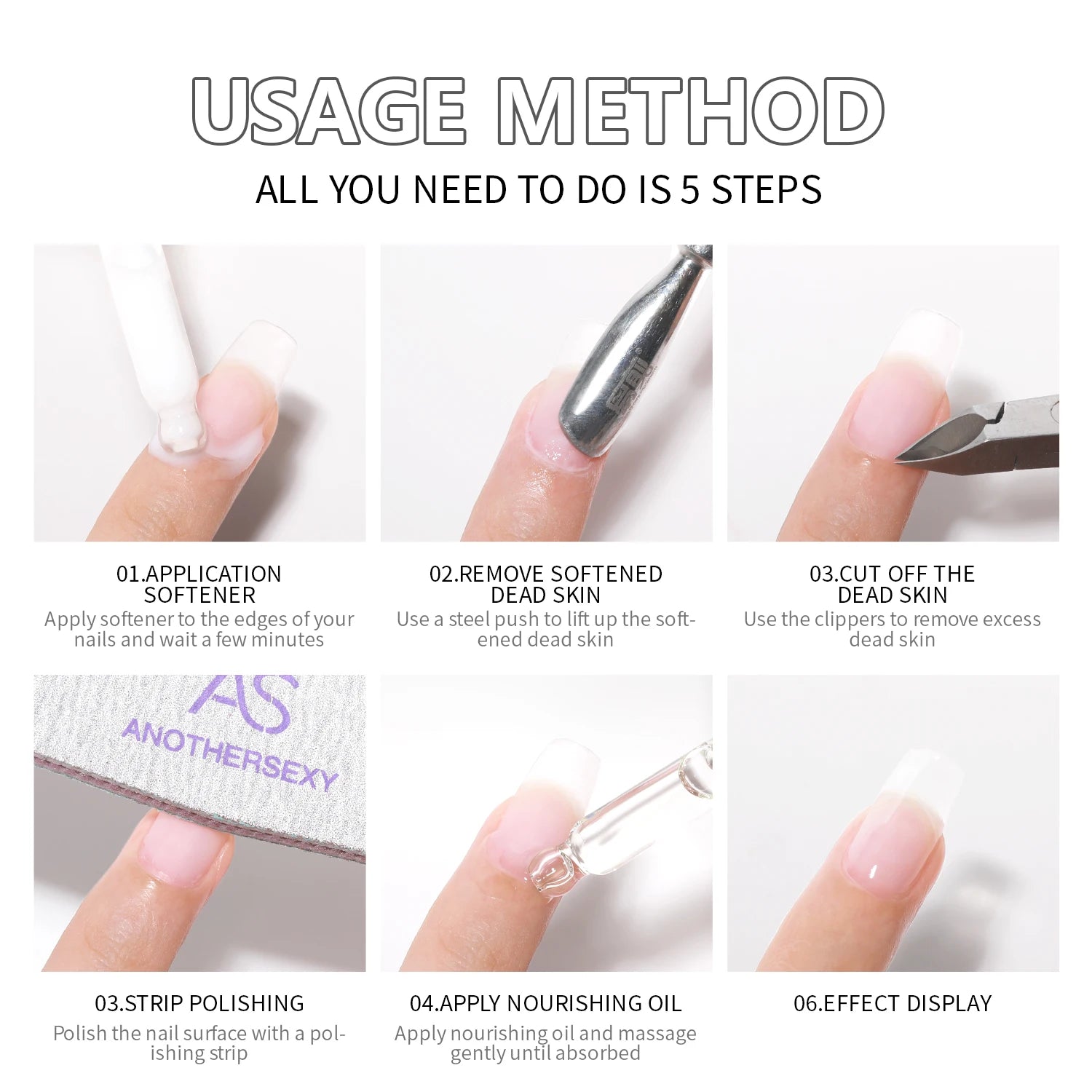 USAGE METHOD

ALL YOU NEED TO DO IS 5 STEPS

01.APPLICATION SOFTENER
Apply softener to the edges of your nails and wait a few minutes

02.REMOVE SOFTENED DEAD SKIN
Use a steel push to lift up the softened dead skin

03.CUT OFF THE DEAD SKIN
Use the clippers to remove excess dead skin

AS
ANOTHERSEXY

03.STRIP POLISHING
Polish the nail surface with a polishing strip

04.APPLY NOURISHING OIL
Apply nourishing oil and massage gently until absorbed

06.EFFECT DISPLAY