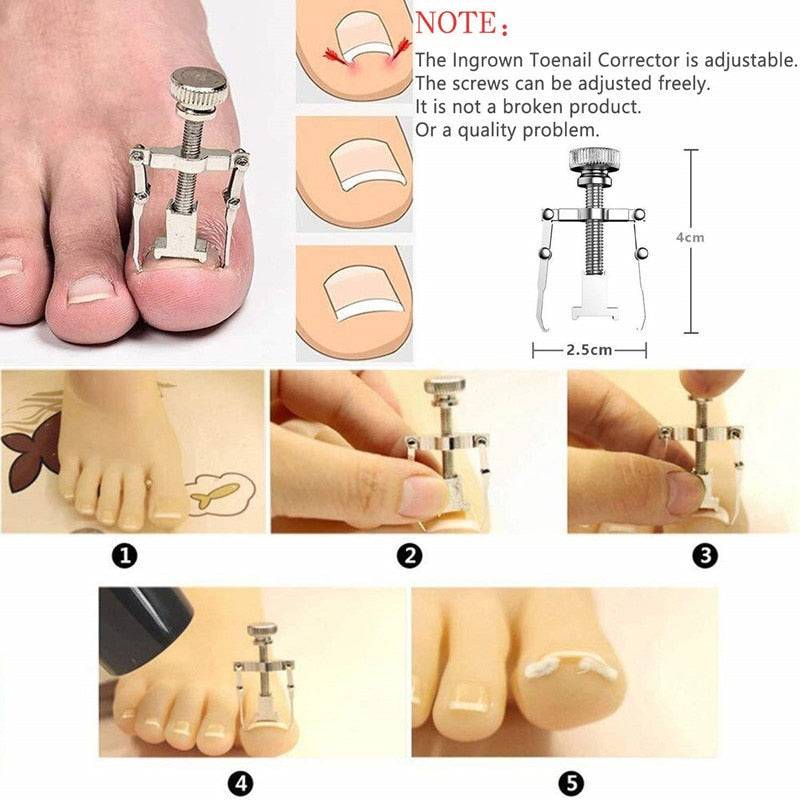 NOTE:
The Ingrown Toenail Corrector is adjustable.
The screws can be adjusted freely.
It is not a broken product.
Or a quality problem.

4cm

2.5cm

1

2

3

4

5