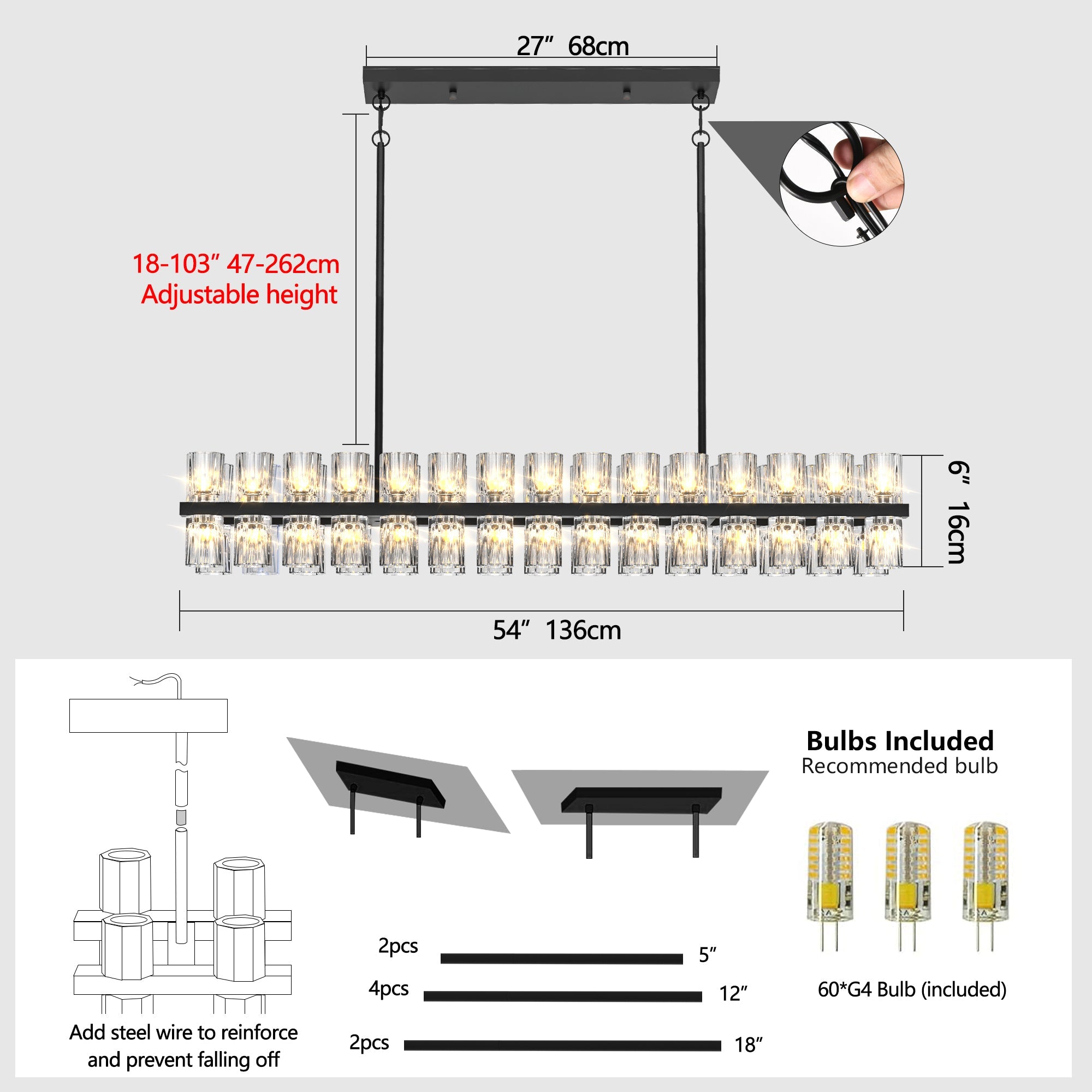 27″ 68cm

18-103″ 47-262cm
Adjustable height

6″ 16cm

54″ 136cm

Add steel wire to reinforce and prevent falling off

2pcs 5″

4pcs 12″

2pcs 18″

Bulbs Included
Recommended bulb

60*G4 Bulb (included)